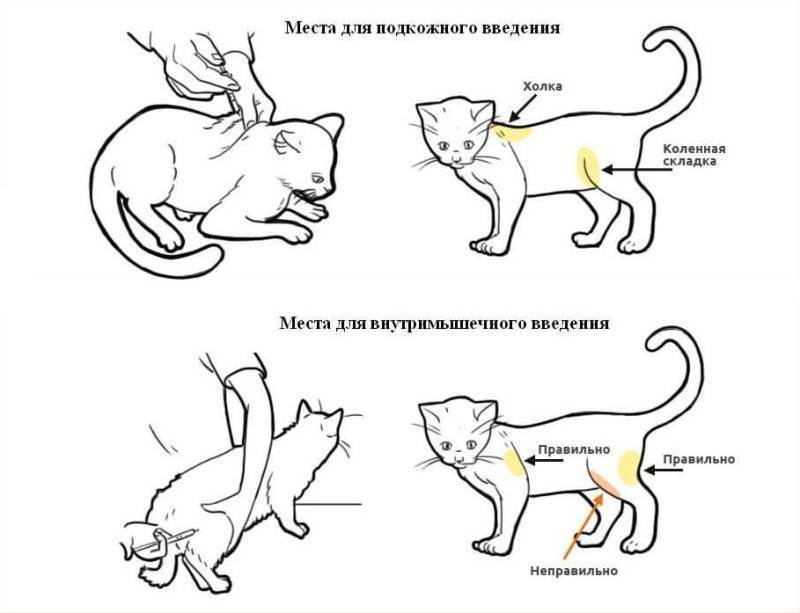 Места для подкожного введения

Холка

Коленная складка

Места для внутримышечного введения

Правильно

Правильно

Неправильно